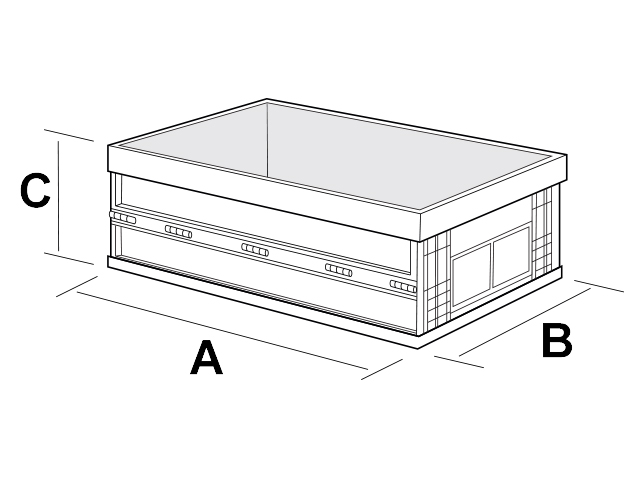 C
A
B