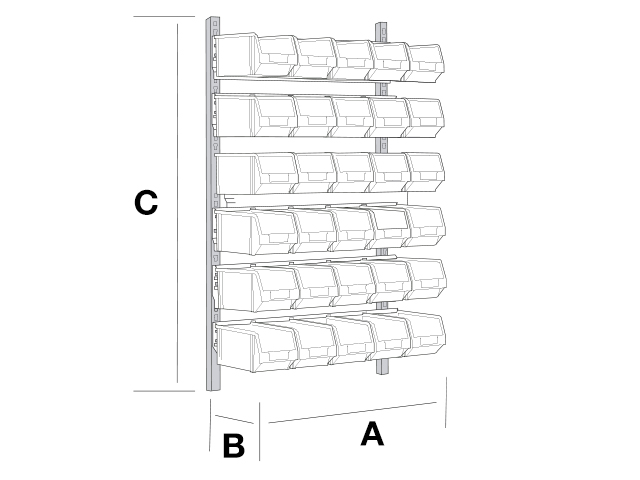 C

B

A